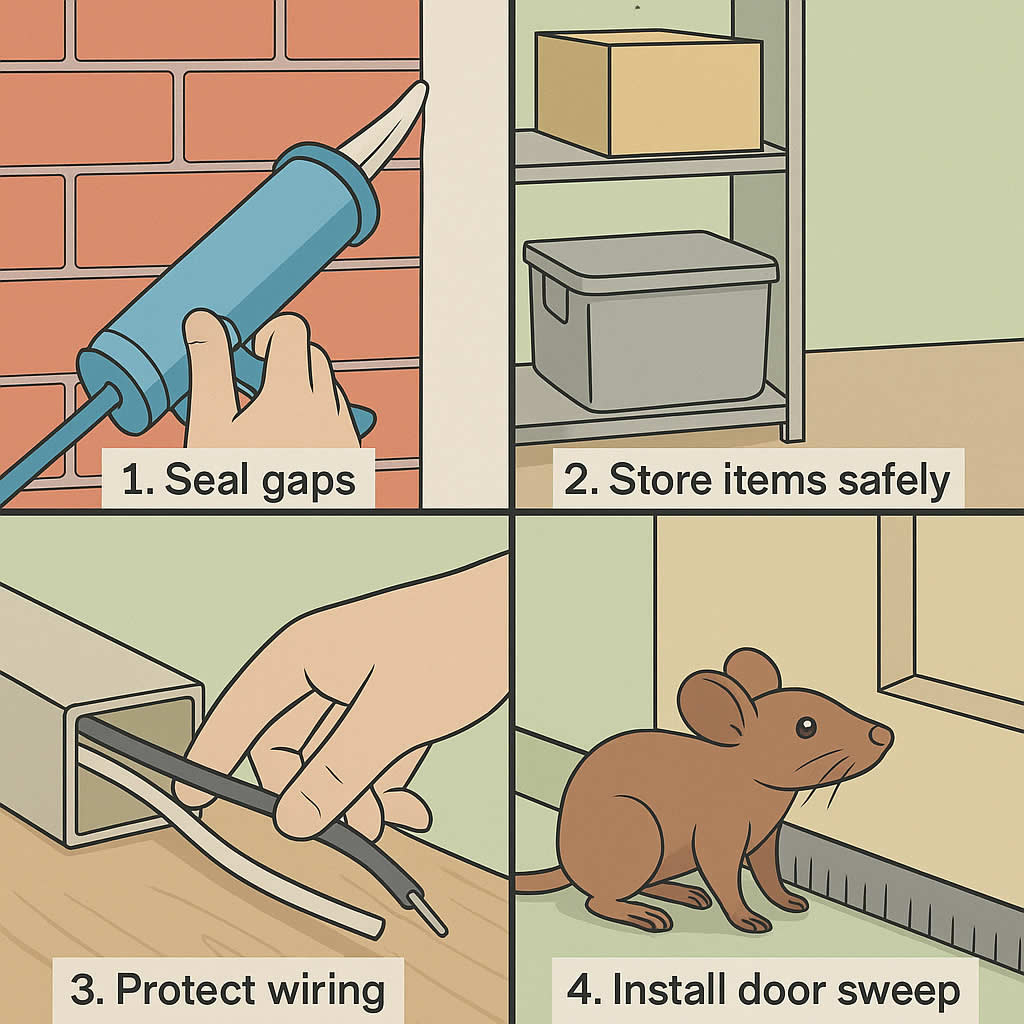 1. Seal gaps

2. Store items safely

3. Protect wiring

4. Install door sweep