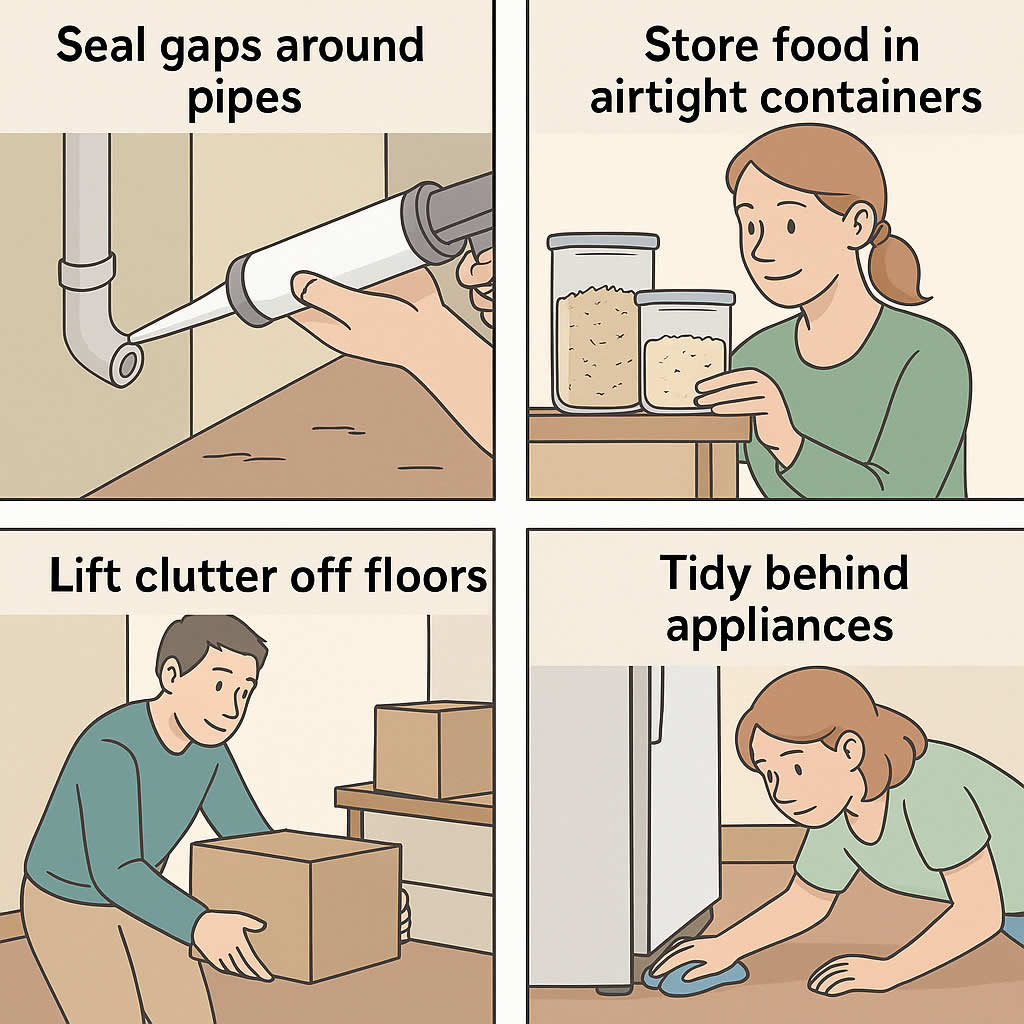 Seal gaps around pipes

Store food in airtight containers

Lift clutter off floors

Tidy behind appliances