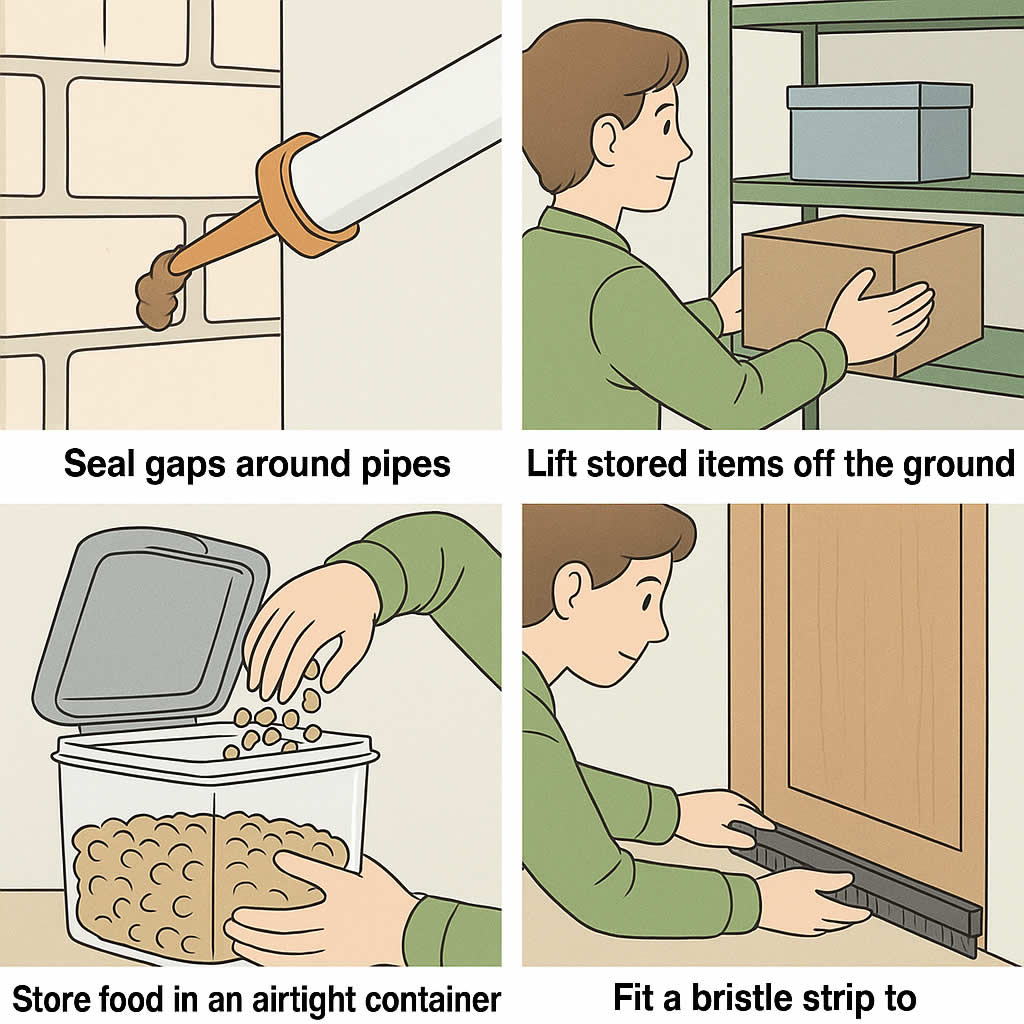 Seal gaps around pipes

Lift stored items off the ground

Store food in an airtight container

Fit a bristle strip to