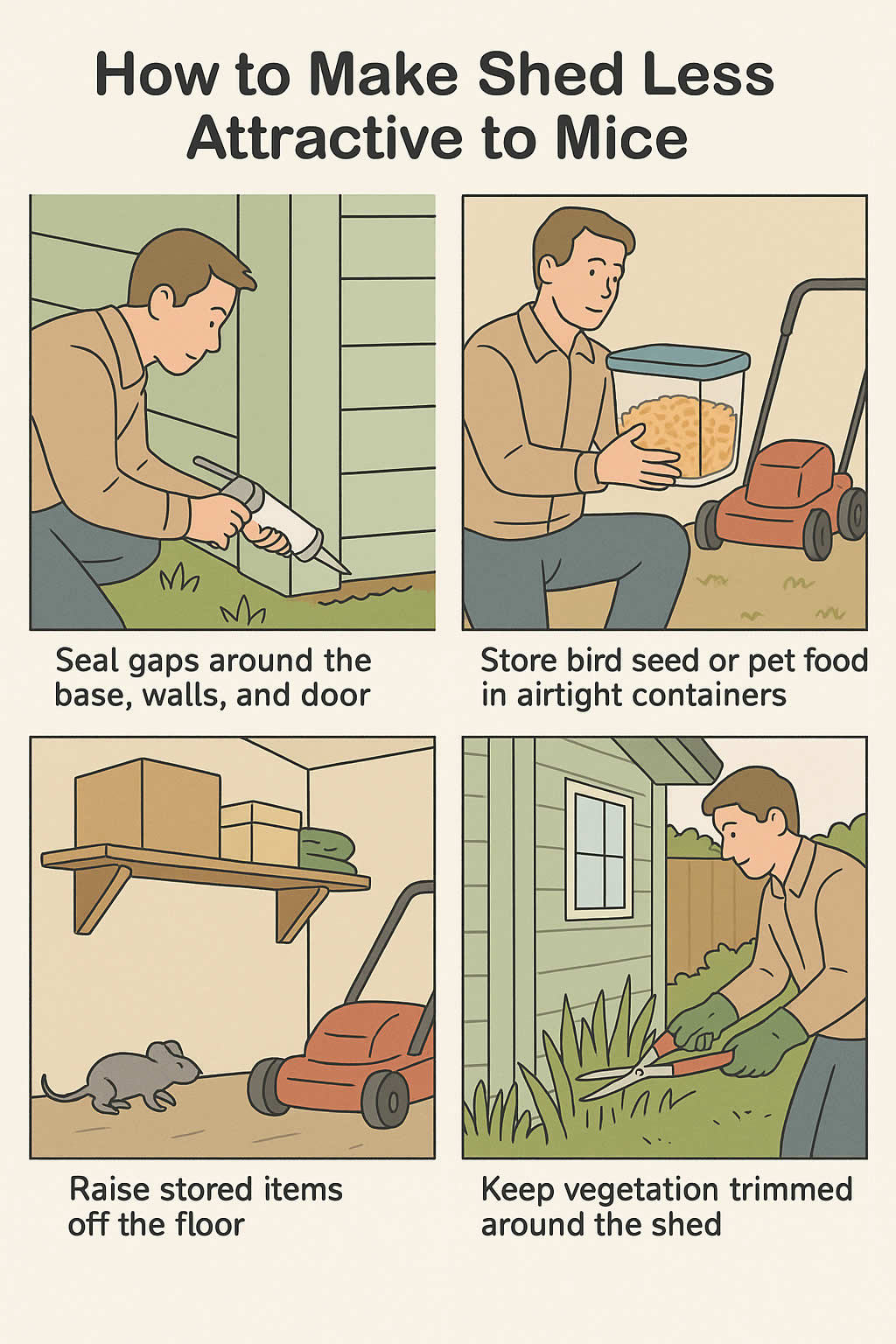 How to Make Shed Less Attractive to Mice

Seal gaps around the base, walls, and door

Store bird seed or pet food in airtight containers

Raise stored items off the floor

Keep vegetation trimmed around the shed