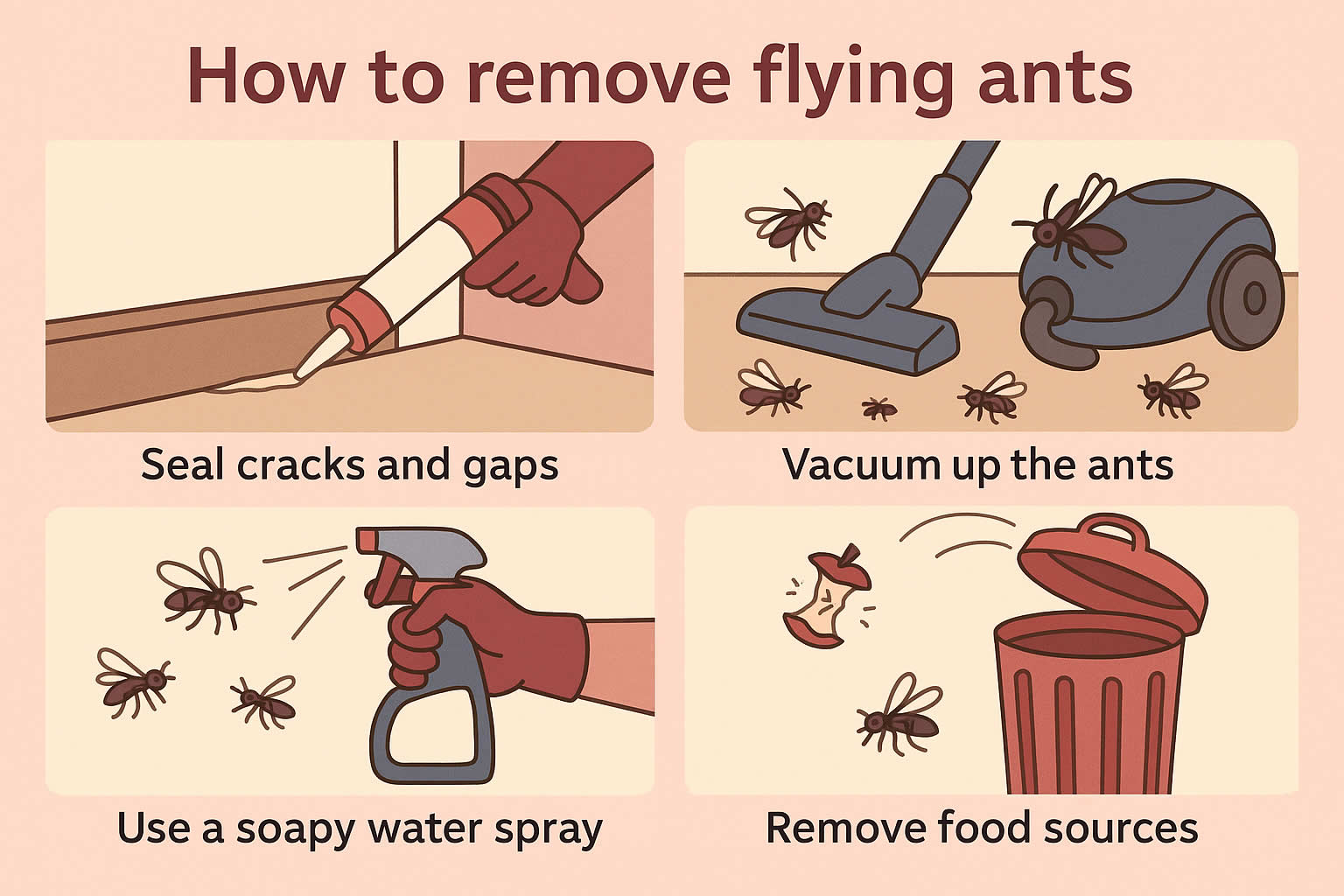 How to remove flying ants

Seal cracks and gaps

Vacuum up the ants

Use a soapy water spray

Remove food sources