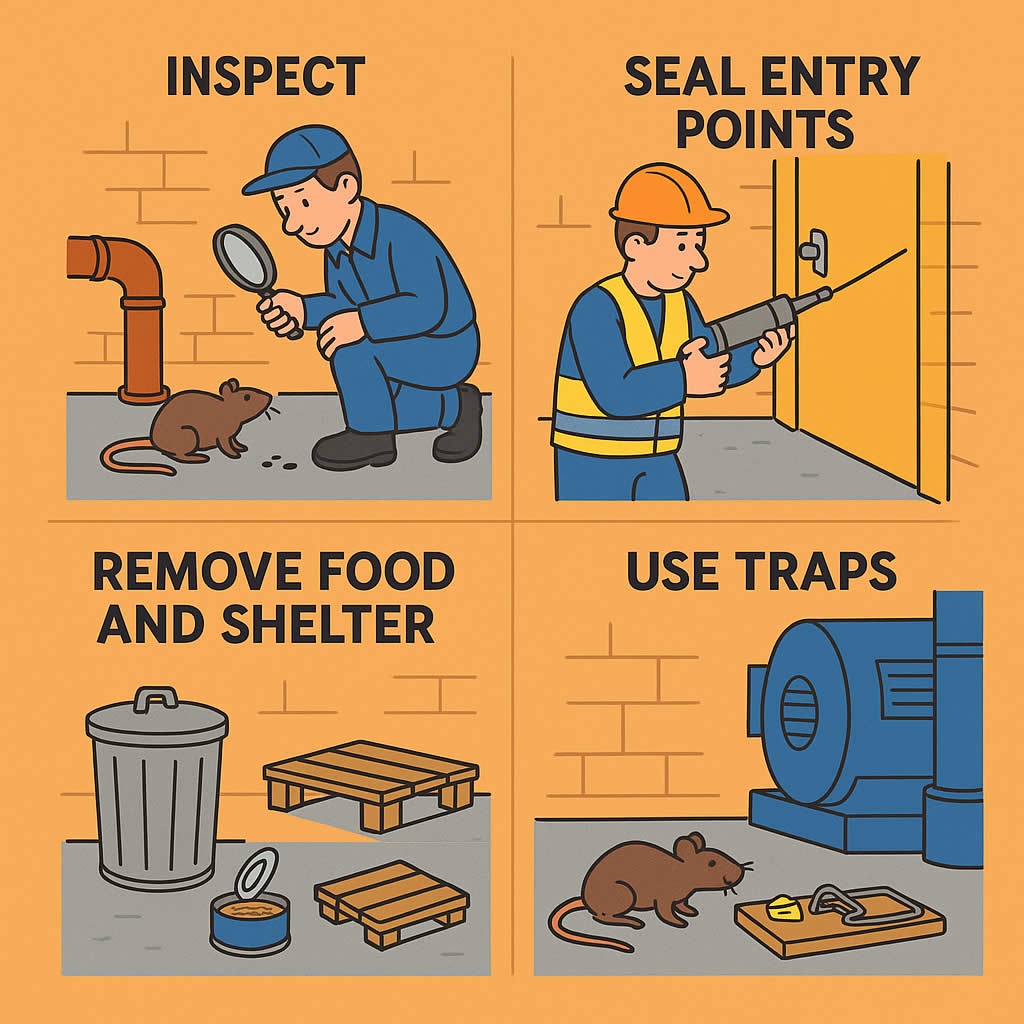 INSPECT

SEAL ENTRY POINTS

REMOVE FOOD AND SHELTER

USE TRAPS