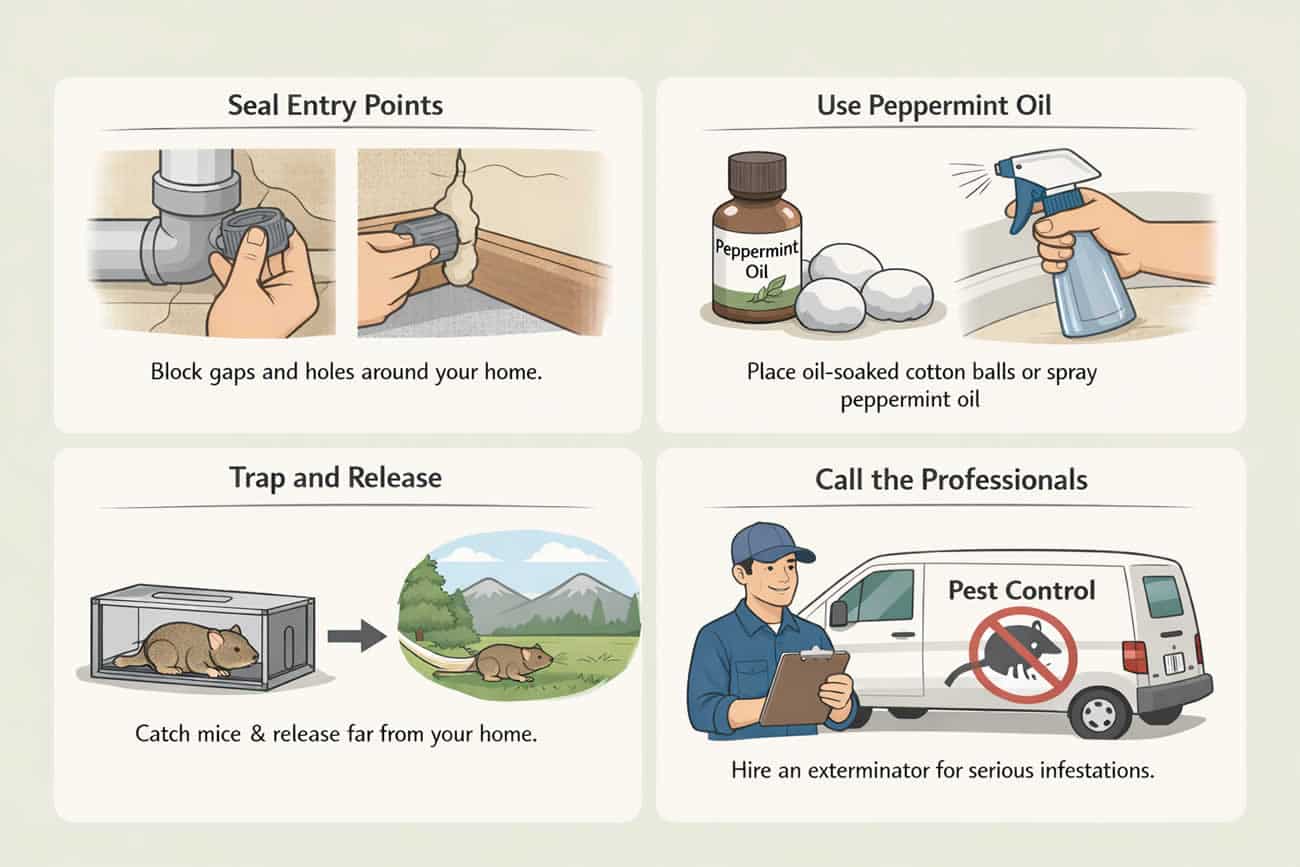 Seal Entry Points

Block gaps and holes around your home.

Use Peppermint Oil

Peppermint Oil

Place oil-soaked cotton balls or spray peppermint oil

Trap and Release

Catch mice & release far from your home.

Call the Professionals

Pest Control

Hire an exterminator for serious infestations.